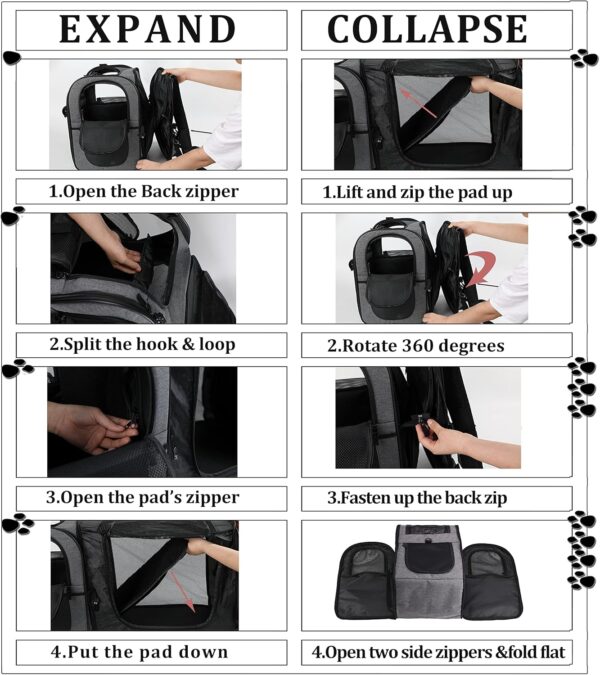 EXPAND

1.Open the Back zipper

2.Split the hook & loop

3.Open the pad's zipper

4.Put the pad down

COLLAPSE

1.Lift and zip the pad up

2.Rotate 360 degrees

3.Fasten up the back zip

4.Open two side zippers &fold flat